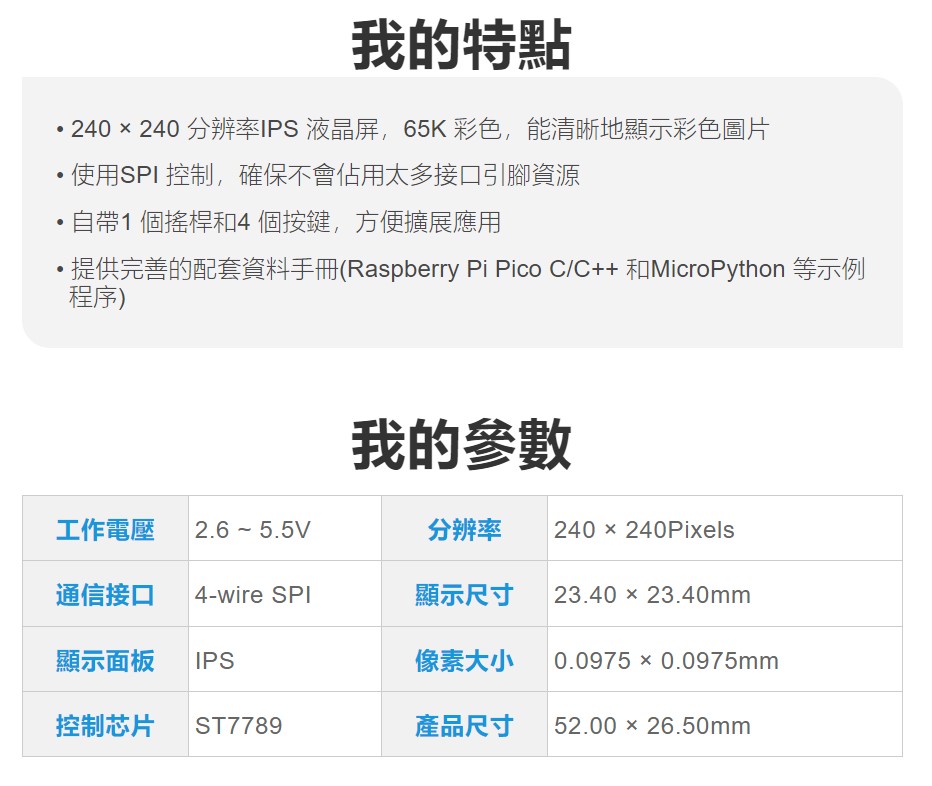 我的特點

• 240 × 240 分辨率IPS 液晶屏，65K 彩色，能清晰地顯示彩色圖片
• 使用SPI 控制，確保不會佔用太多接口引腳資源
• 自帶1 個搖桿和4 個按鍵，方便擴展應用
• 提供完善的配套資料手冊(Raspberry Pi Pico C/C++ 和MicroPython 等示例程序)

我的參數

| 工作電壓 | 2.6 ~ 5.5V | 分辨率 | 240 × 240Pixels |
|---|---|---|---|
| 通信接口 | 4-wire SPI | 顯示尺寸 | 23.40 × 23.40mm |
| 顯示面板 | IPS | 像素大小 | 0.0975 × 0.0975mm |
| 控制芯片 | ST7789 | 產品尺寸 | 52.00 × 26.50mm |